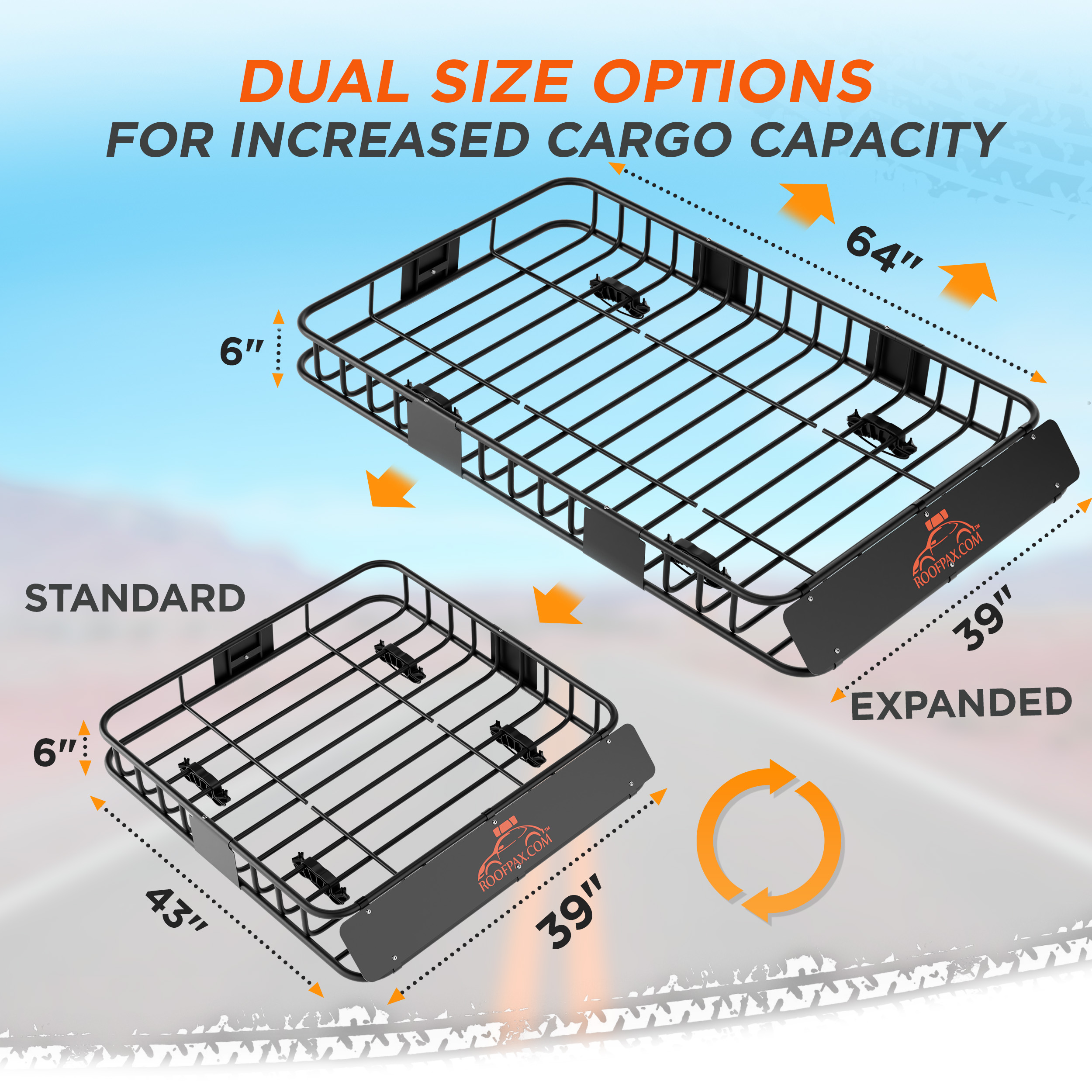 DUAL SIZE OPTIONS
FOR INCREASED CARGO CAPACITY

64"

6"

ROOFPAX.COM™

39"

EXPANDED

STANDARD

6"

ROOFPAX.COM™

43"

39"